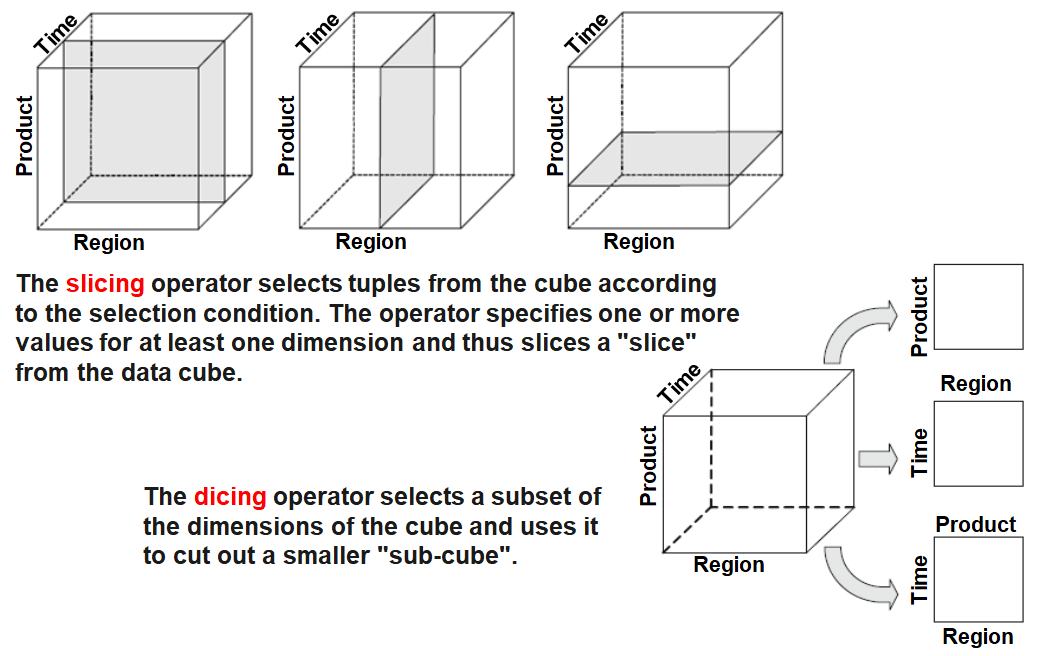 Time
Product
Region

Time
Product
Region

Time
Product
Region

The slicing operator selects tuples from the cube according to the selection condition. The operator specifies one or more values for at least one dimension and thus slices a "slice" from the data cube.

The dicing operator selects a subset of the dimensions of the cube and uses it to cut out a smaller "sub-cube".

Time
Product
Region

Product
Region

Time

Product
Time
Region